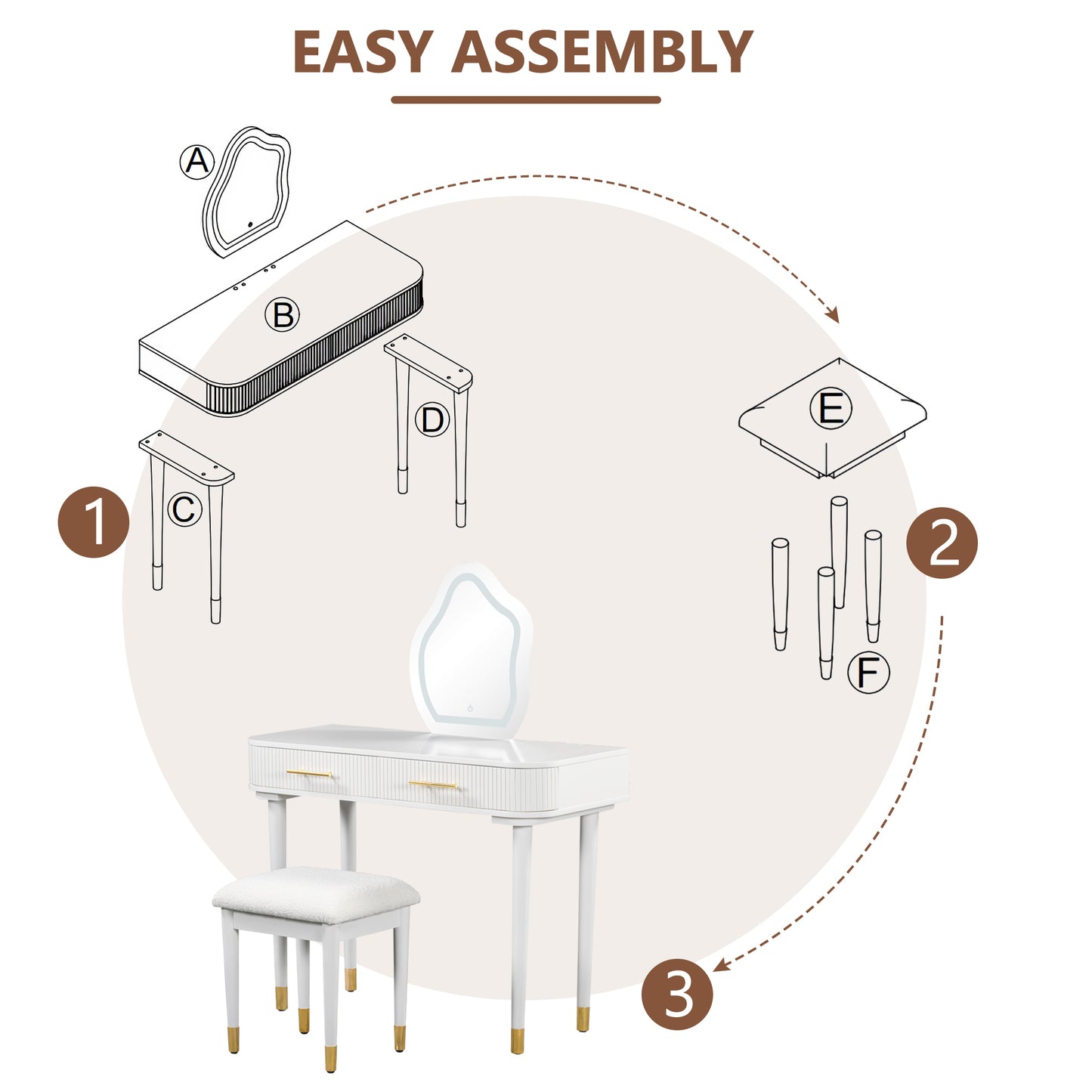 EASY ASSEMBLY

A

B

D

C

1

E

2

F

3