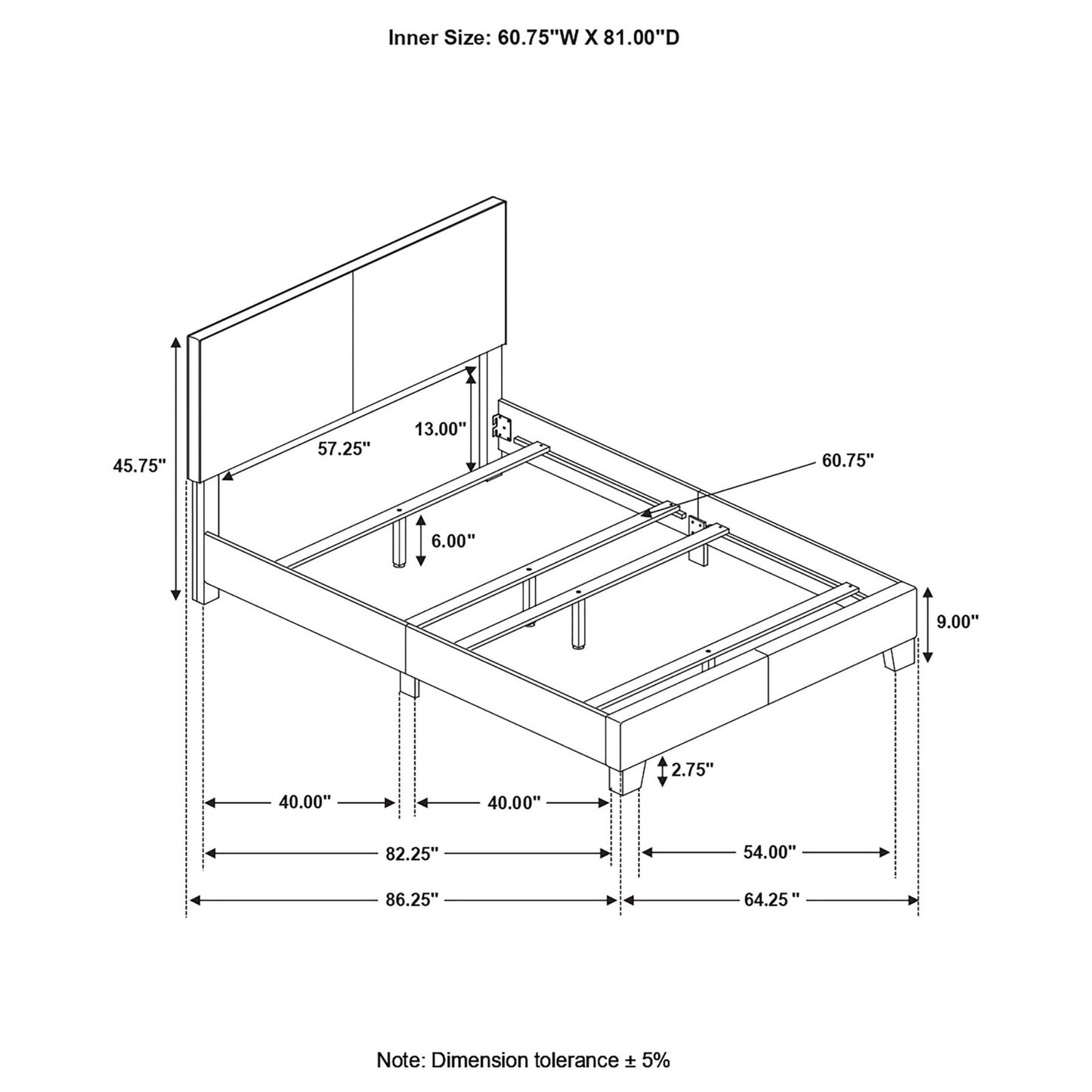 Inner Size: 60.75"W X 81.00"D

45.75"

57.25"

13.00"

60.75"

6.00"

9.00"

2.75"

40.00"

40.00"

82.25"

54.00"

86.25"

64.25 "

Note: Dimension tolerance ± 5%