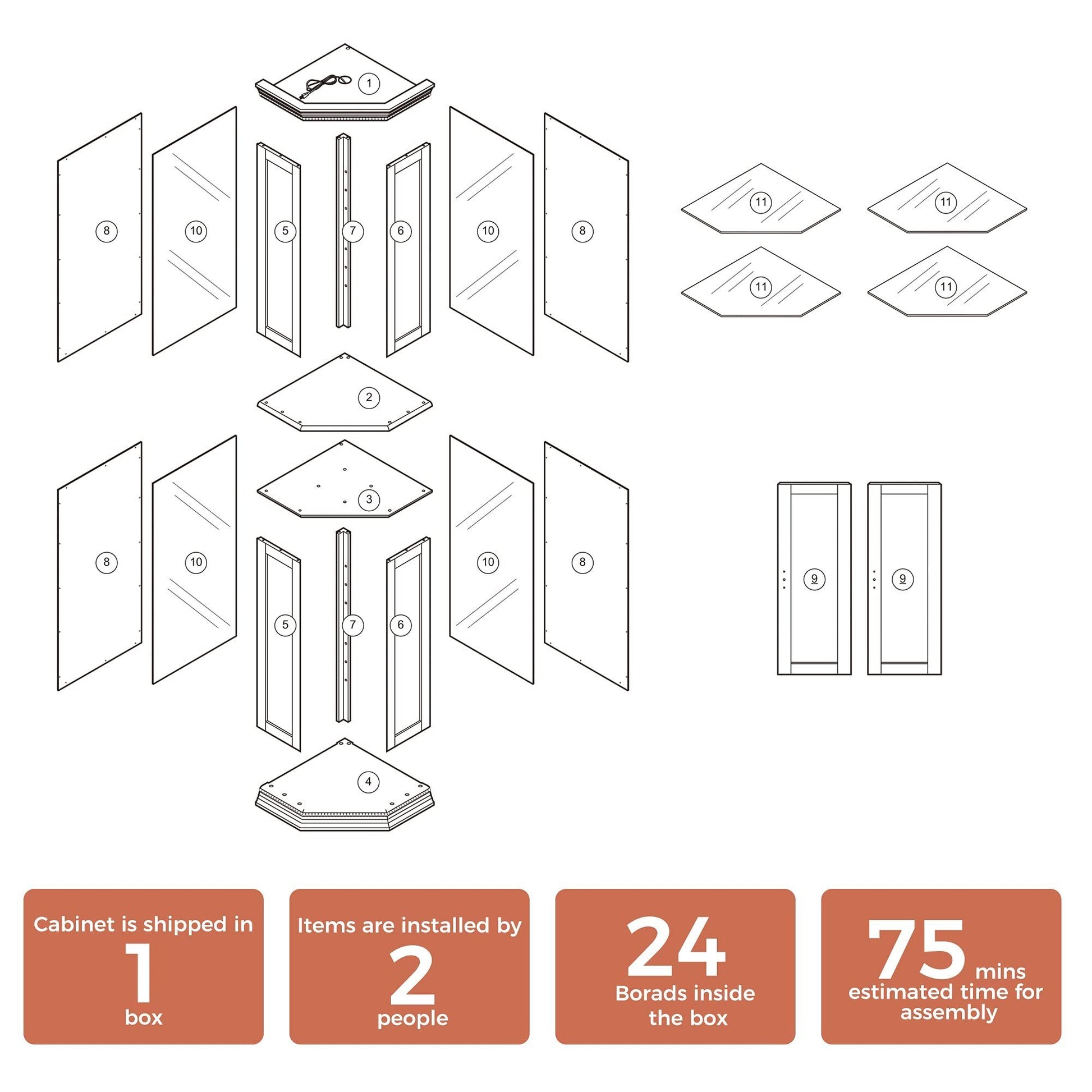 1

8 10 5 7 6 10 8

11 11
11 11

2

3

8 10 5 7 6 10 8

9 9

4

Cabinet is shipped in
1
box

Items are installed by
2
people

24
Borads inside the box

75 mins
estimated time for assembly